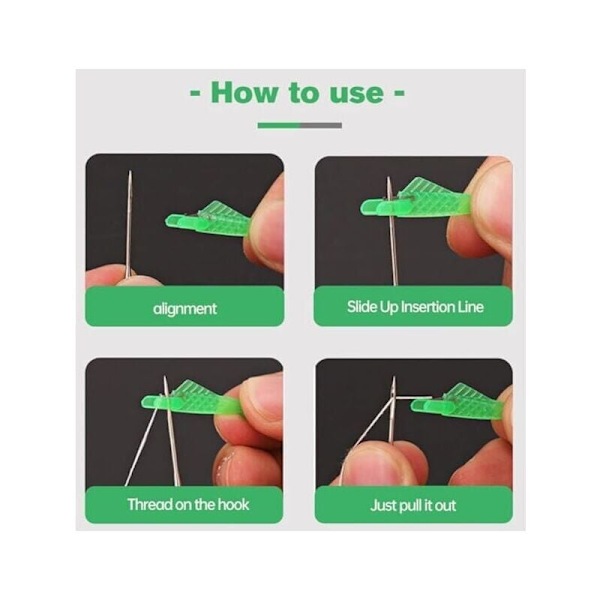 - How to use -

alignment

Slide Up Insertion Line

Thread on the hook

Just pull it out