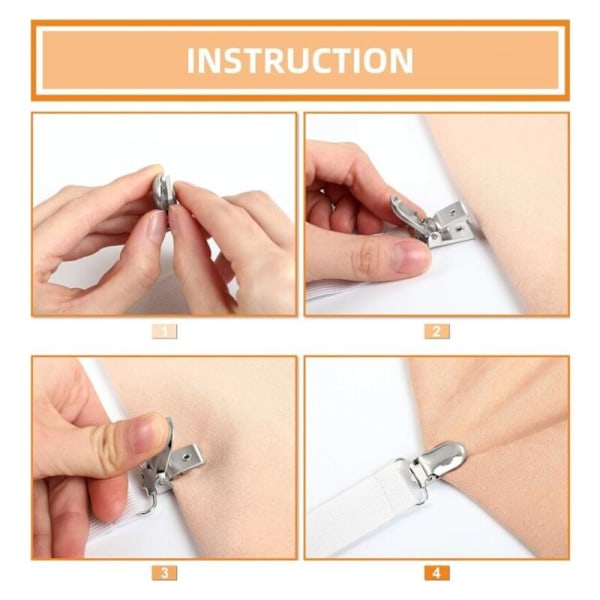 INSTRUCTION

1

2

3

4