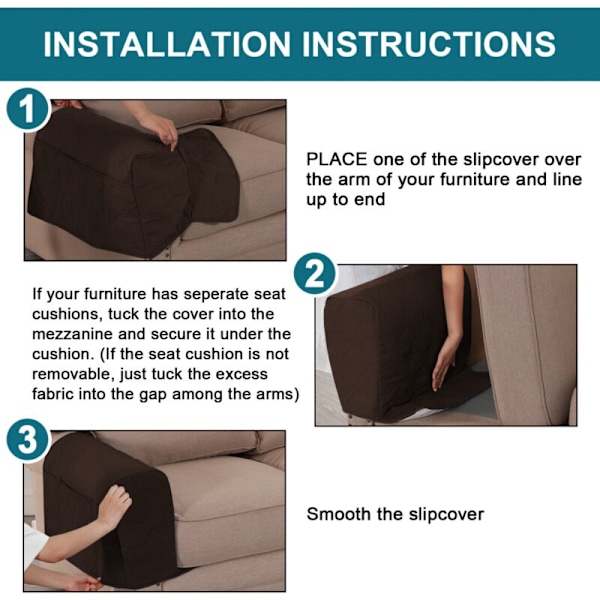 INSTALLATION INSTRUCTIONS

1

PLACE one of the slipcover over the arm of your furniture and line up to end

2

If your furniture has seperate seat cushions, tuck the cover into the mezzanine and secure it under the cushion. (If the seat cushion is not removable, just tuck the excess fabric into the gap among the arms)

3

Smooth the slipcover