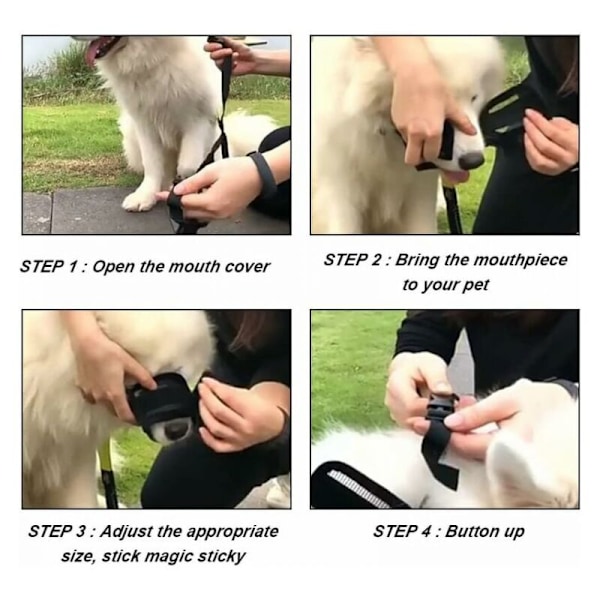 STEP 1 : Open the mouth cover

STEP 2 : Bring the mouthpiece to your pet

STEP 3 : Adjust the appropriate size, stick magic sticky

STEP 4 : Button up