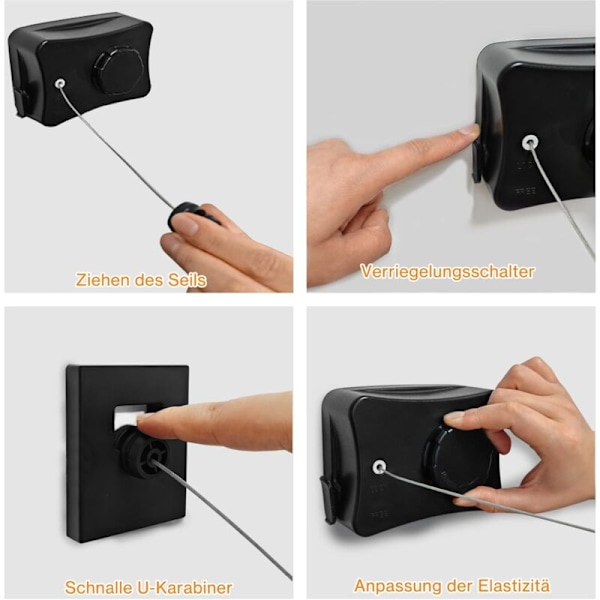 Ziehen des Seils

Verriegelungsschalter

Schnalle U-Karabiner

Anpassung der Elastizitä