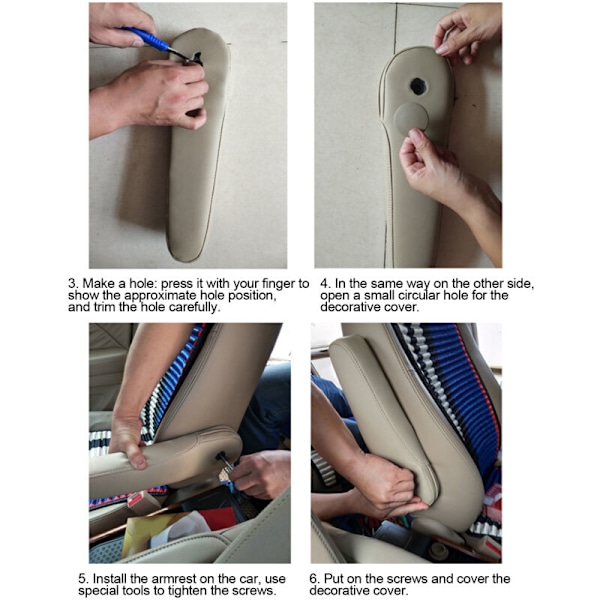 3. Make a hole: press it with your finger to show the approximate hole position, and trim the hole carefully.

4. In the same way on the other side, open a small circular hole for the decorative cover.

5. Install the armrest on the car, use special tools to tighten the screws.

6. Put on the screws and cover the decorative cover.