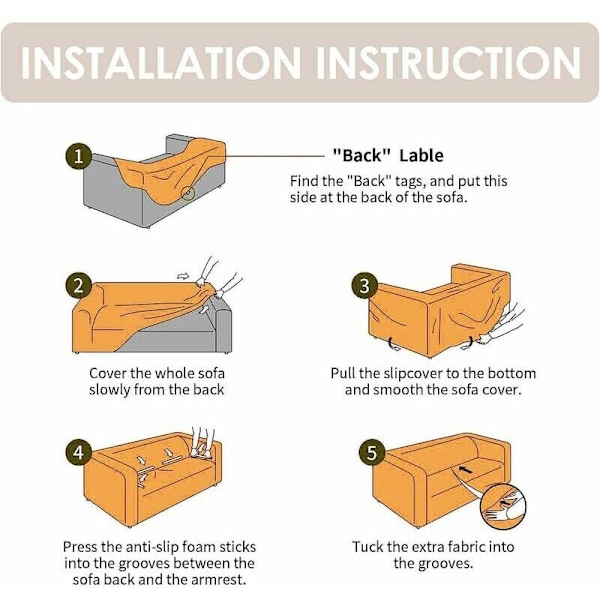 INSTALLATION INSTRUCTION

1

"Back" Lable

Find the "Back" tags, and put this side at the back of the sofa.

2

Cover the whole sofa slowly from the back

3

Pull the slipcover to the bottom and smooth the sofa cover.

4

Press the anti-slip foam sticks into the grooves between the sofa back and the armrest.

5

Tuck the extra fabric into the grooves.