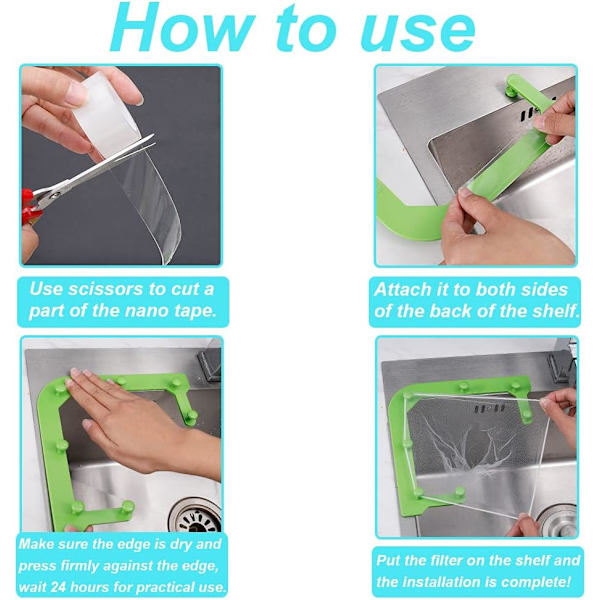 How to use

Use scissors to cut a part of the nano tape.

Attach it to both sides of the back of the shelf.

Make sure the edge is dry and press firmly against the edge, wait 24 hours for practical use.

Put the filter on the shelf and the installation is complete!