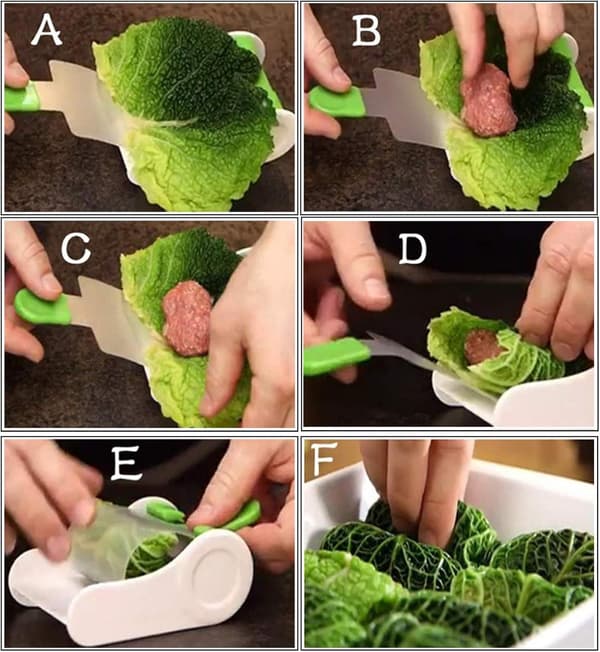 A

B

C

D

E

F