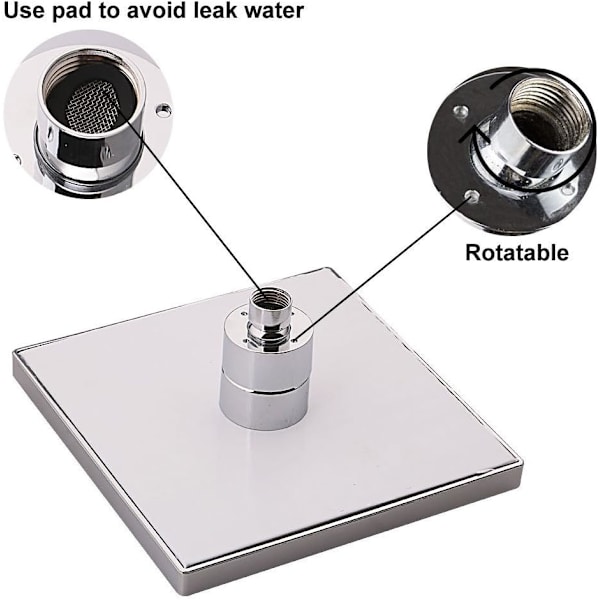 Use pad to avoid leak water

Rotatable