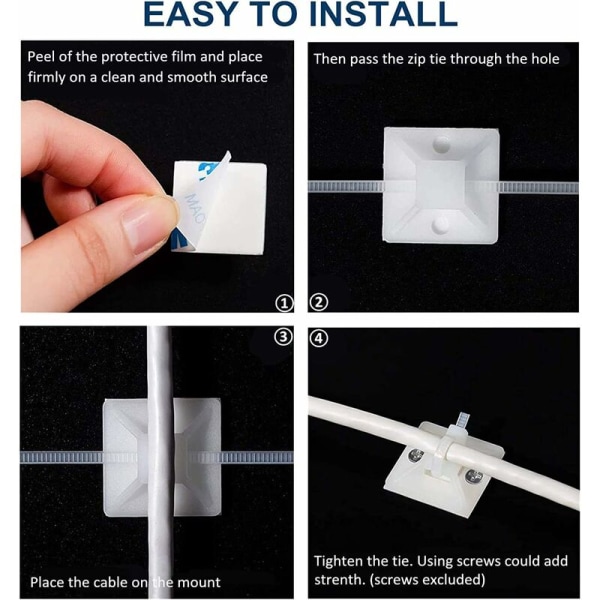 EASY TO INSTALL

Peel of the protective film and place firmly on a clean and smooth surface

①

Then pass the zip tie through the hole

②

③

Place the cable on the mount

④

Tighten the tie. Using screws could add strenth. (screws excluded)