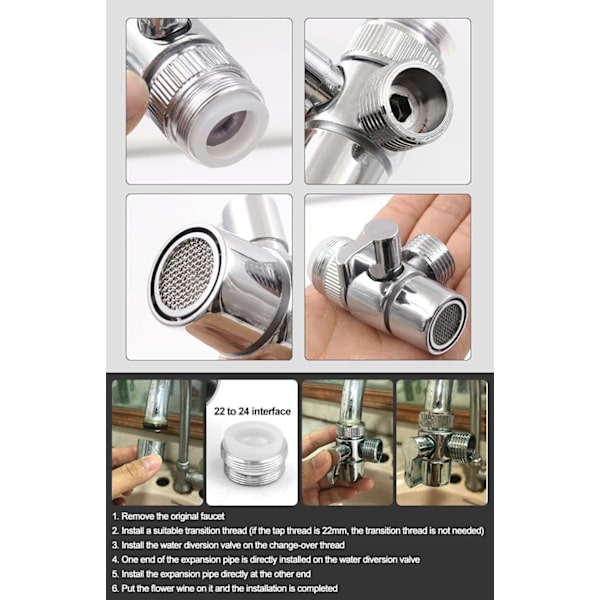 22 to 24 interface

1. Remove the original faucet
2. Install a suitable transition thread (if the tap thread is 22mm, the transition thread is not needed)
3. Install the water diversion valve on the change-over thread
4. One end of the expansion pipe is directly installed on the water diversion valve
5. Install the expansion pipe directly at the other end
6. Put the flower wine on it and the installation is completed