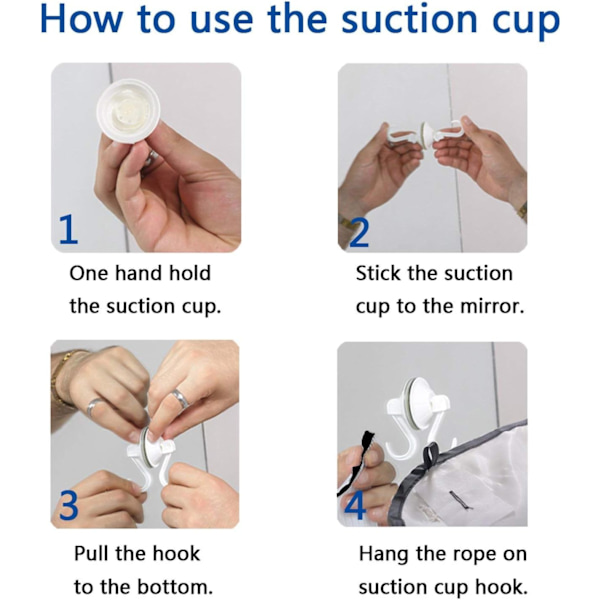 How to use the suction cup

1

One hand hold the suction cup.

2

Stick the suction cup to the mirror.

3

Pull the hook to the bottom.

4

Hang the rope on suction cup hook.