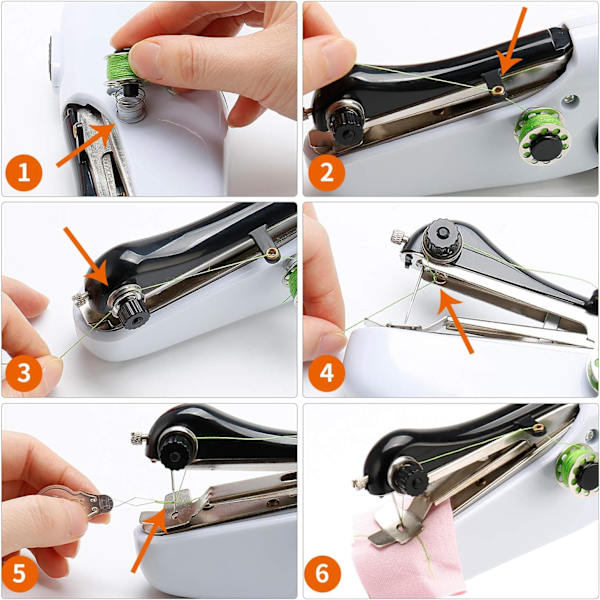 1

2

3

4

5

6