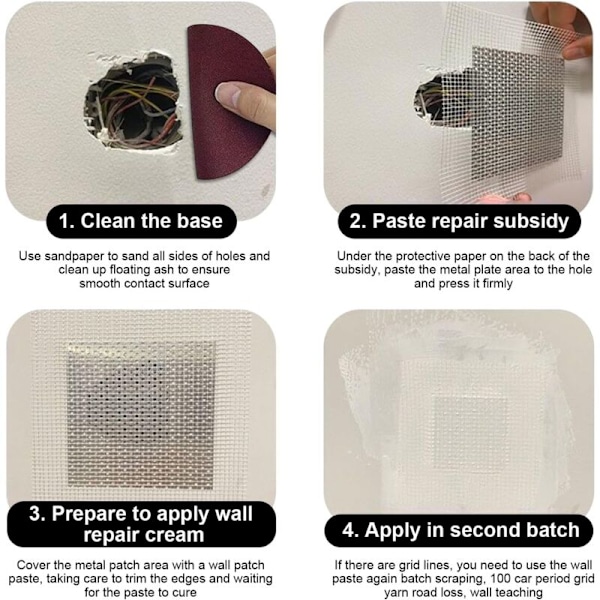 1. Clean the base

Use sandpaper to sand all sides of holes and clean up floating ash to ensure smooth contact surface

2. Paste repair subsidy

Under the protective paper on the back of the subsidy, paste the metal plate area to the hole and press it firmly

3. Prepare to apply wall repair cream

Cover the metal patch area with a wall patch paste, taking care to trim the edges and waiting for the paste to cure

4. Apply in second batch

If there are grid lines, you need to use the wall paste again batch scraping, 100 car period grid yarn road loss, wall teaching