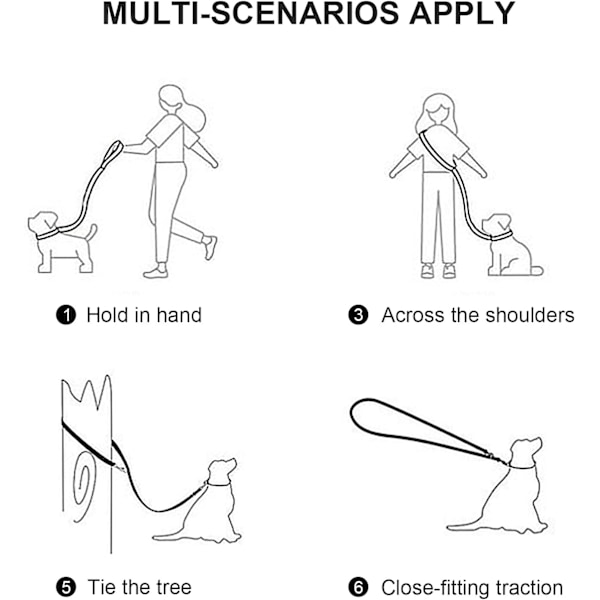 MULTI-SCENARIOS APPLY

❶ Hold in hand

❸ Across the shoulders

❺ Tie the tree

❻ Close-fitting traction