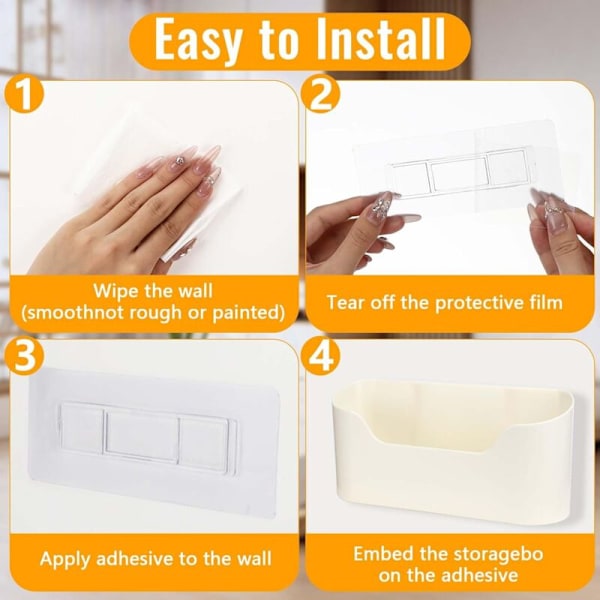 Easy to Install

1

Wipe the wall (smoothnot rough or painted)

2

Tear off the protective film

3

Apply adhesive to the wall

4

Embed the storagebo on the adhesive