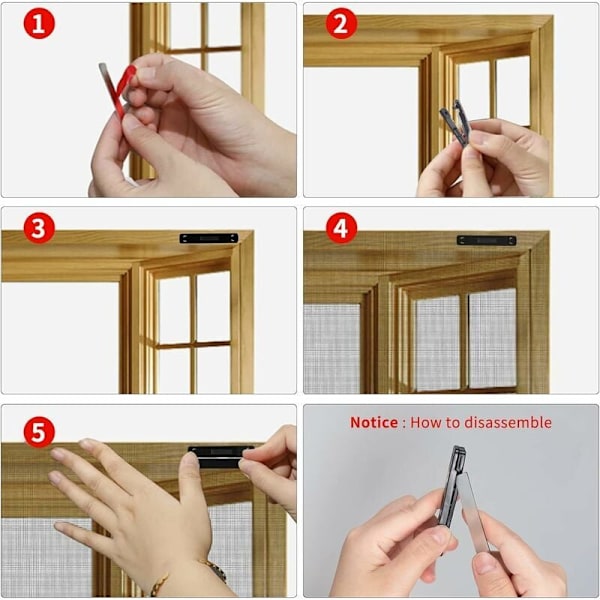 1

2

3

4

5

Notice : How to disassemble