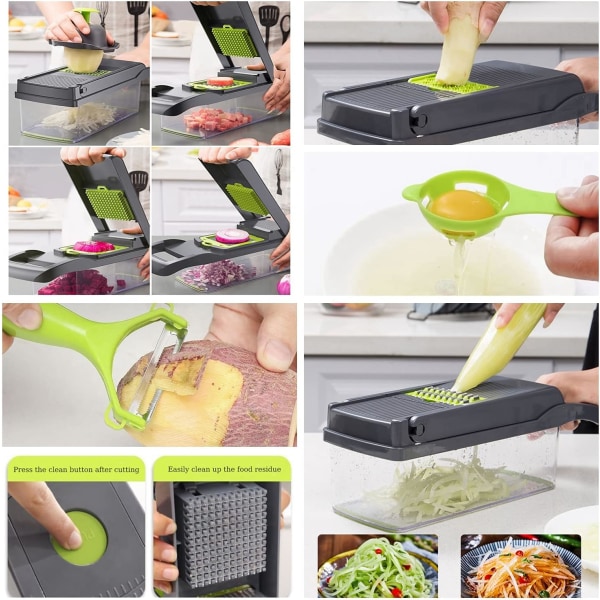 Press the clean button after cutting

Easily clean up the food residue