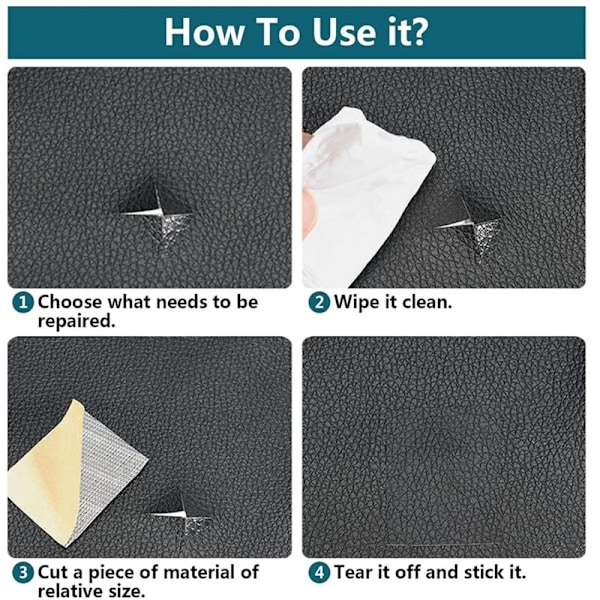 How To Use it?

1 Choose what needs to be repaired.

2 Wipe it clean.

3 Cut a piece of material of relative size.

4 Tear it off and stick it.