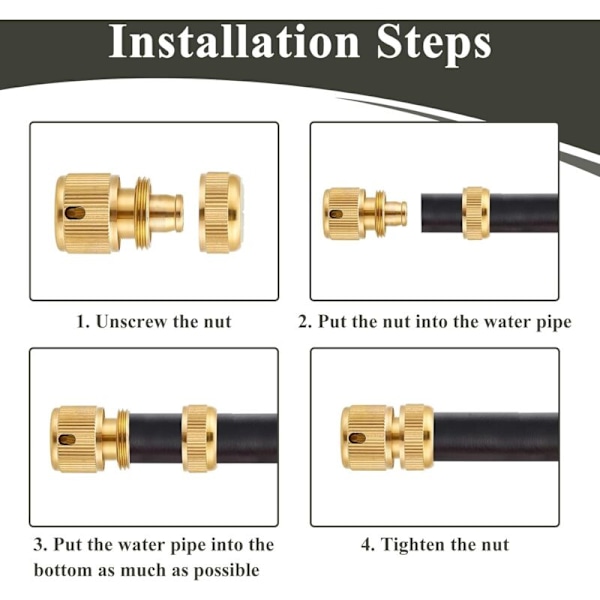 Installation Steps

1. Unscrew the nut

2. Put the nut into the water pipe

3. Put the water pipe into the bottom as much as possible

4. Tighten the nut