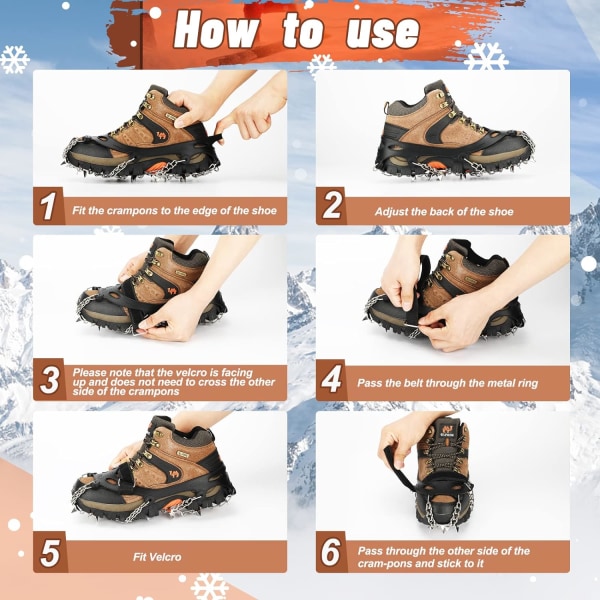 How to use

1 Fit the crampons to the edge of the shoe

2 Adjust the back of the shoe

3 Please note that the velcro is facing up and does not need to cross the other side of the crampons

4 Pass the belt through the metal ring

5 Fit Velcro

6 Pass through the other side of the cram-pons and stick to it