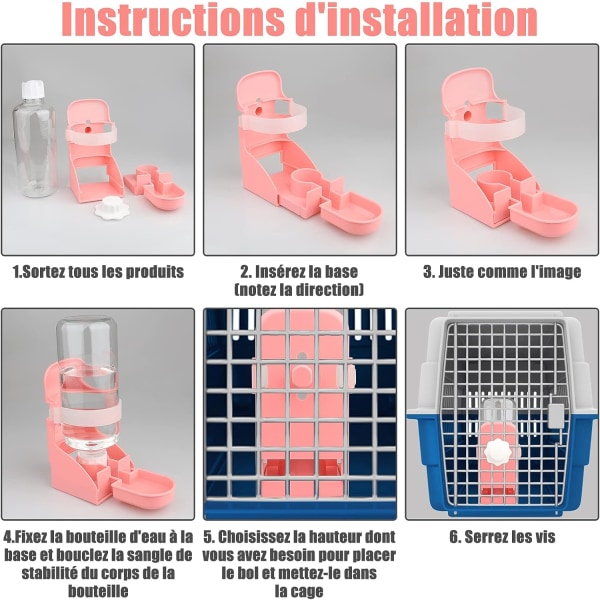 Instructions d'installation

1.Sortez tous les produits

2. Insérez la base (notez la direction)

3. Juste comme l'image

4.Fixez la bouteille d'eau à la base et bouclez la sangle de stabilité du corps de la bouteille

5. Choisissez la hauteur dont vous avez besoin pour placer le bol et mettez-le dans la cage

6. Serrez les vis