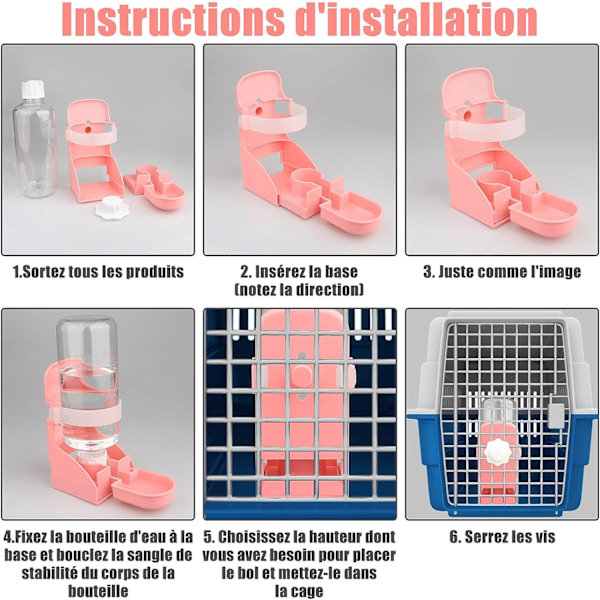 Instructions d'installation

1.Sortez tous les produits

2. Insérez la base (notez la direction)

3. Juste comme l'image

4.Fixez la bouteille d'eau à la base et bouclez la sangle de stabilité du corps de la bouteille

5. Choisissez la hauteur dont vous avez besoin pour placer le bol et mettez-le dans la cage

6. Serrez les vis