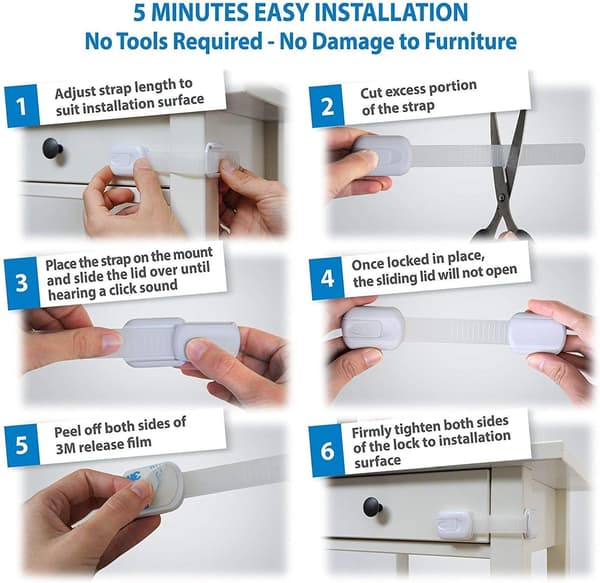 5 MINUTES EASY INSTALLATION
No Tools Required - No Damage to Furniture

1
Adjust strap length to suit installation surface

2
Cut excess portion of the strap

3
Place the strap on the mount and slide the lid over until hearing a click sound

4
Once locked in place, the sliding lid will not open

5
Peel off both sides of 3M release film

6
Firmly tighten both sides of the lock to installation surface