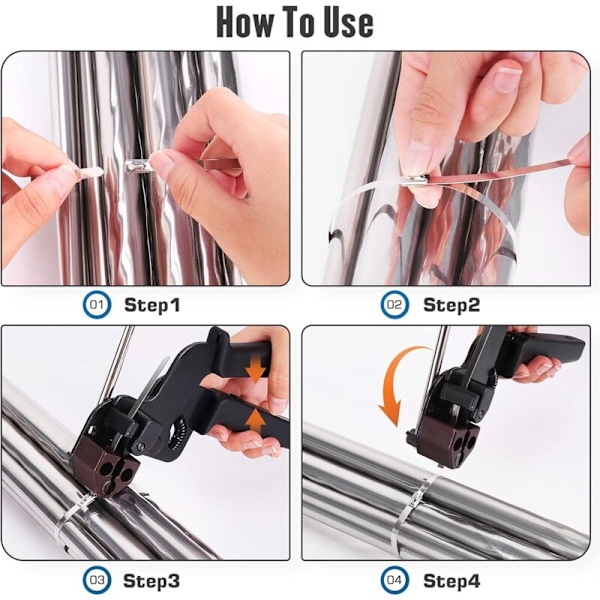 How To Use

01 Step1

02 Step2

03 Step3

04 Step4