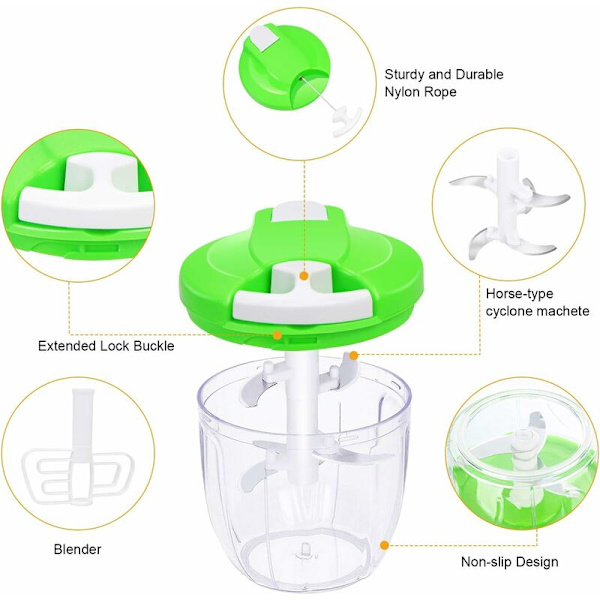 Sturdy and Durable
Nylon Rope

Horse-type
cyclone machete

Extended Lock Buckle

Blender

Non-slip Design