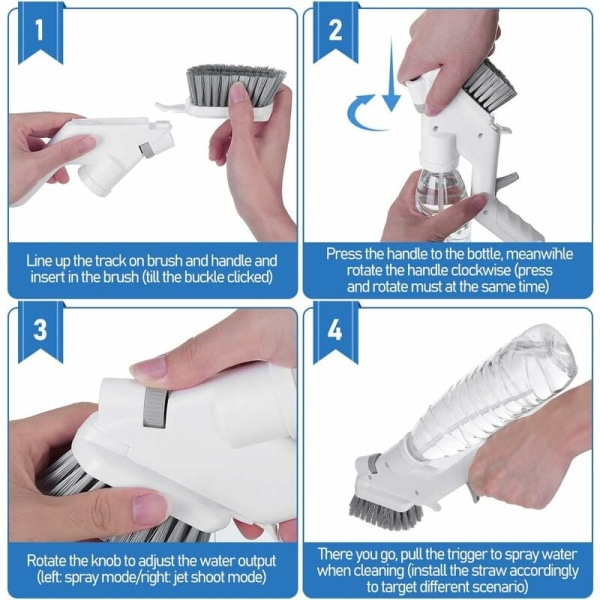 1

Line up the track on brush and handle and insert in the brush (till the buckle clicked)

2

Press the handle to the bottle, meanwihle rotate the handle clockwise (press and rotate must at the same time)

3

Rotate the knob to adjust the water output (left: spray mode/right: jet shoot mode)

4

There you go, pull the trigger to spray water when cleaning (install the straw accordingly to target different scenario)