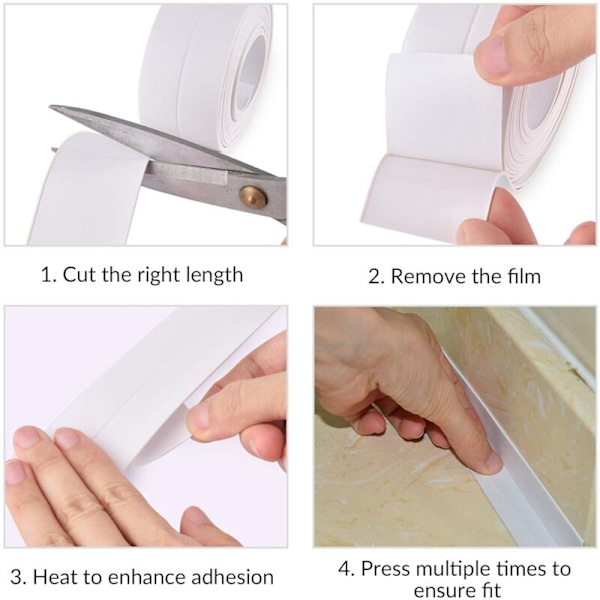 1. Cut the right length

2. Remove the film

3. Heat to enhance adhesion

4. Press multiple times to ensure fit