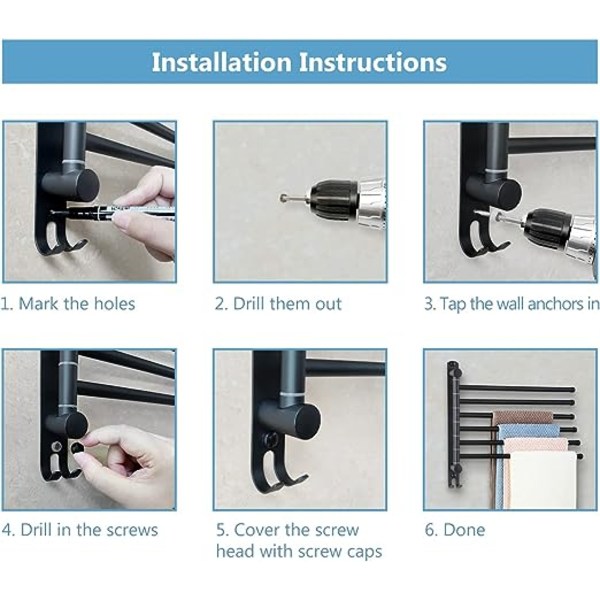 Installation Instructions

1. Mark the holes

2. Drill them out

3. Tap the wall anchors in

4. Drill in the screws

5. Cover the screw head with screw caps

6. Done