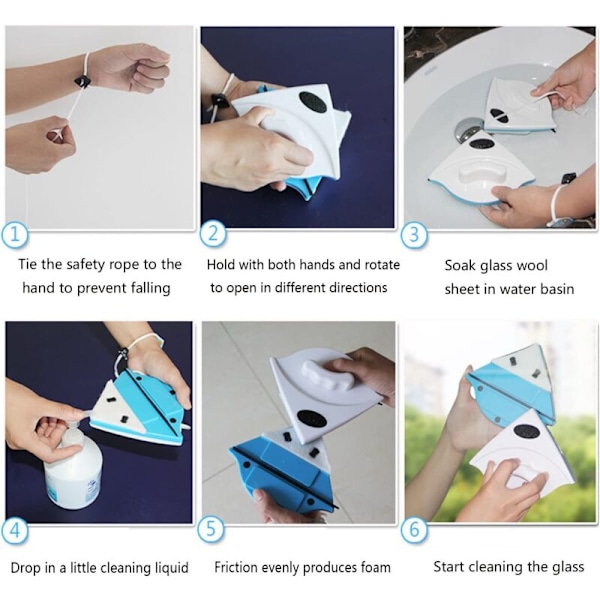 1

Tie the safety rope to the hand to prevent falling

2

Hold with both hands and rotate to open in different directions

3

Soak glass wool sheet in water basin

4

Drop in a little cleaning liquid

5

Friction evenly produces foam

6

Start cleaning the glass