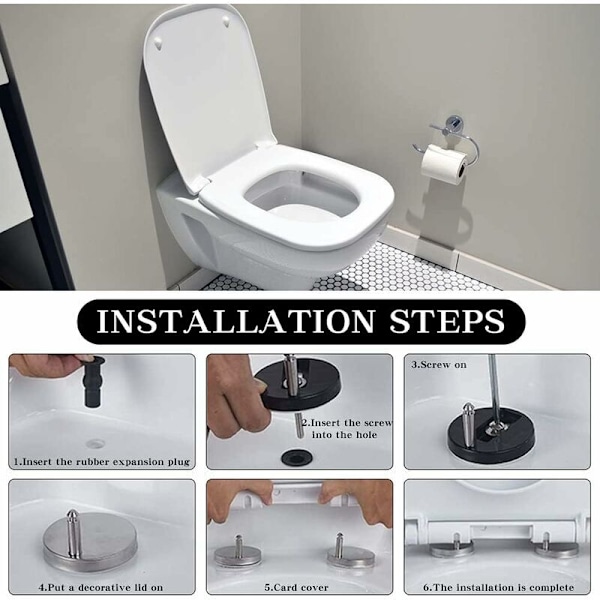 INSTALLATION STEPS

1.Insert the rubber expansion plug

2.Insert the screw into the hole

3.Screw on

4.Put a decorative lid on

5.Card cover

6.The installation is complete