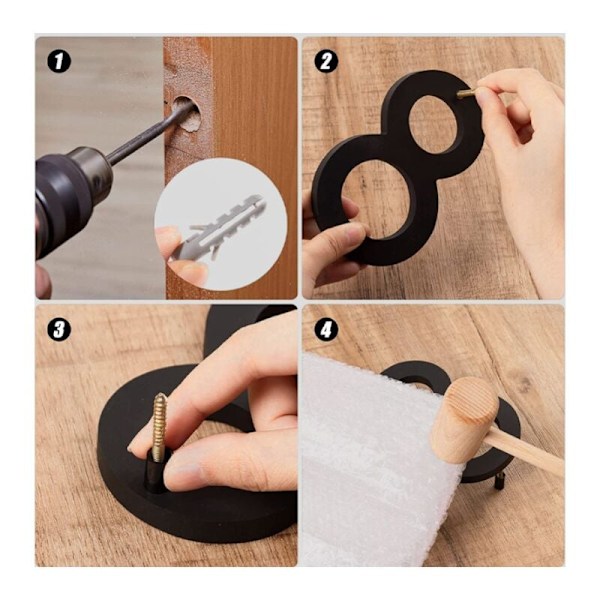 1
2
3
4