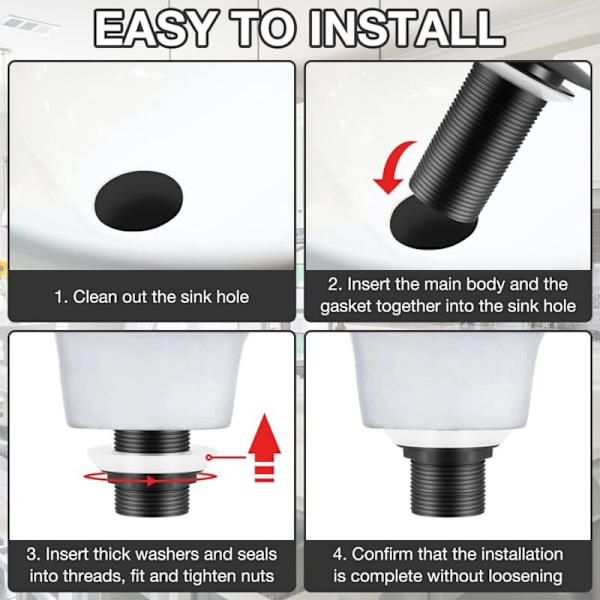 EASY TO INSTALL

1. Clean out the sink hole

2. Insert the main body and the gasket together into the sink hole

3. Insert thick washers and seals into threads, fit and tighten nuts

4. Confirm that the installation is complete without loosening