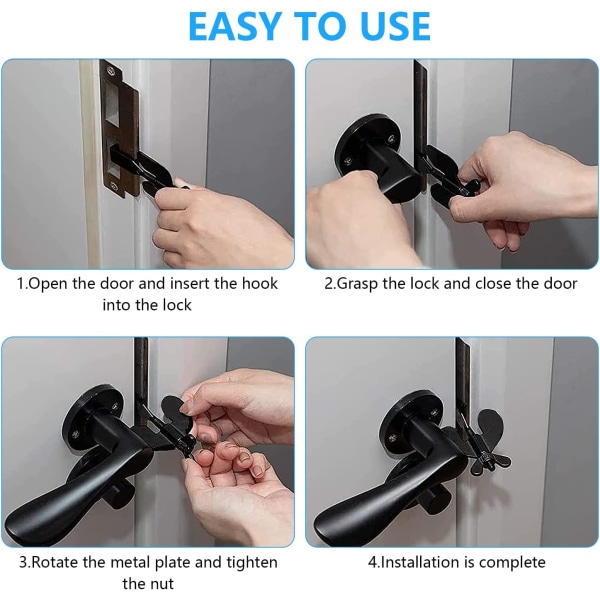 EASY TO USE

1.Open the door and insert the hook into the lock

2.Grasp the lock and close the door

3.Rotate the metal plate and tighten the nut

4.Installation is complete