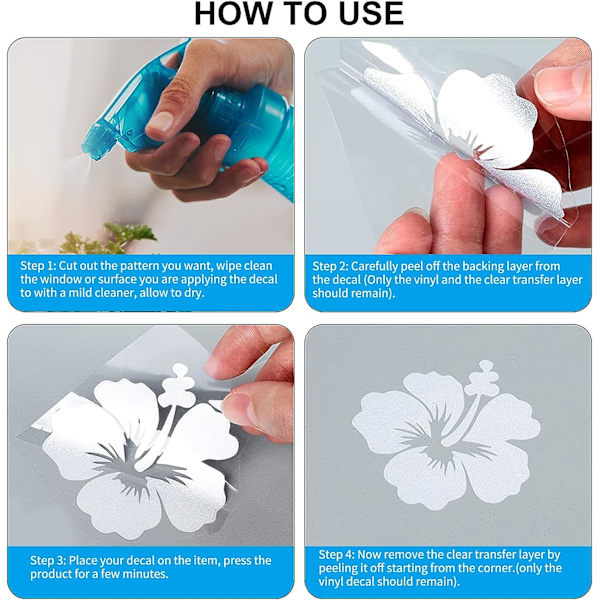 HOW TO USE

Step 1: Cut out the pattern you want, wipe clean the window or surface you are applying the decal to with a mild cleaner, allow to dry.

Step 2: Carefully peel off the backing layer from the decal (Only the vinyl and the clear transfer layer should remain).

Step 3: Place your decal on the item, press the product for a few minutes.

Step 4: Now remove the clear transfer layer by peeling it off starting from the corner.(only the vinyl decal should remain).