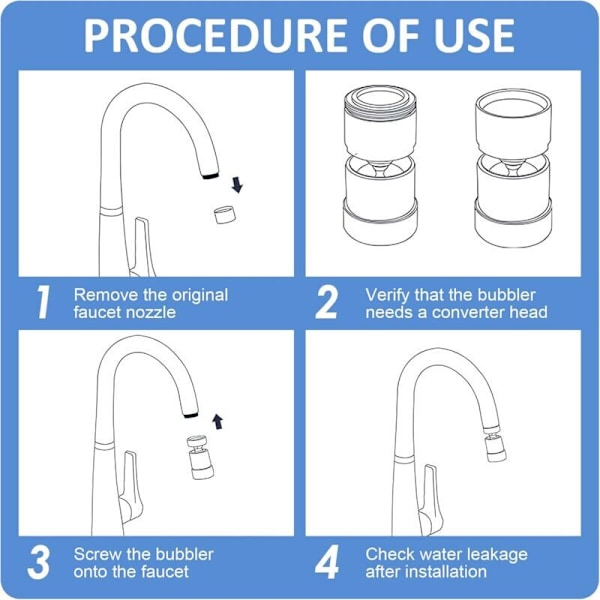 PROCEDURE OF USE

1 Remove the original faucet nozzle

2 Verify that the bubbler needs a converter head

3 Screw the bubbler onto the faucet

4 Check water leakage after installation