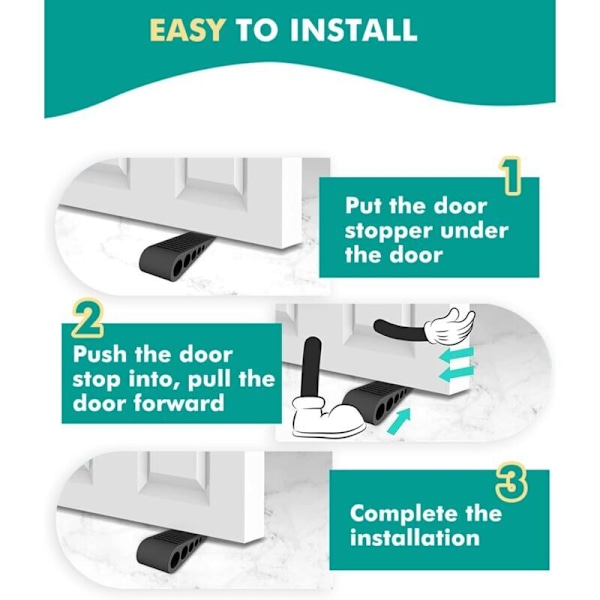 EASY TO INSTALL

1
Put the door stopper under the door

2
Push the door stop into, pull the door forward

3
Complete the installation