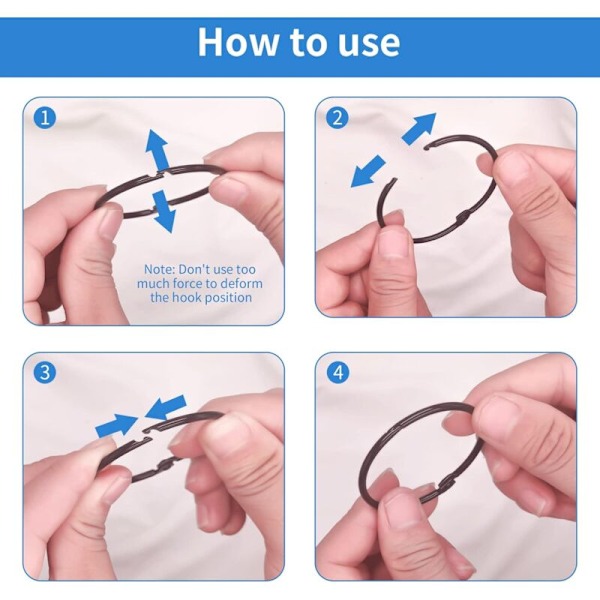 How to use

1

Note: Don't use too much force to deform the hook position

2

3

4