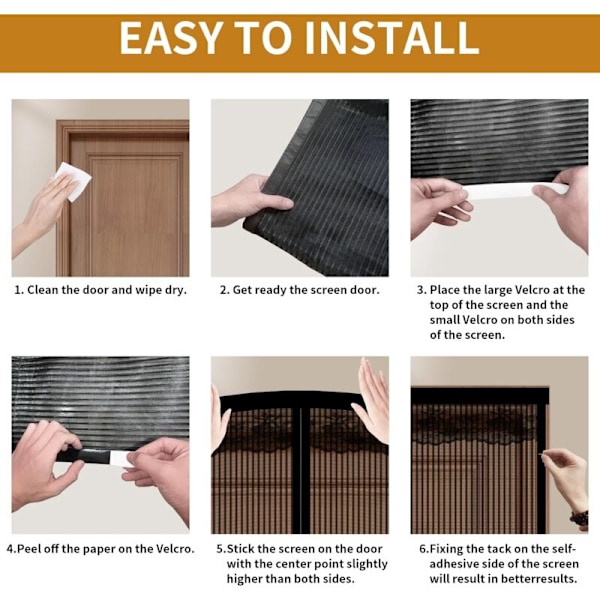 EASY TO INSTALL

1. Clean the door and wipe dry.

2. Get ready the screen door.

3. Place the large Velcro at the top of the screen and the small Velcro on both sides of the screen.

4.Peel off the paper on the Velcro.

5.Stick the screen on the door with the center point slightly higher than both sides.

6.Fixing the tack on the self-adhesive side of the screen will result in betterresults.