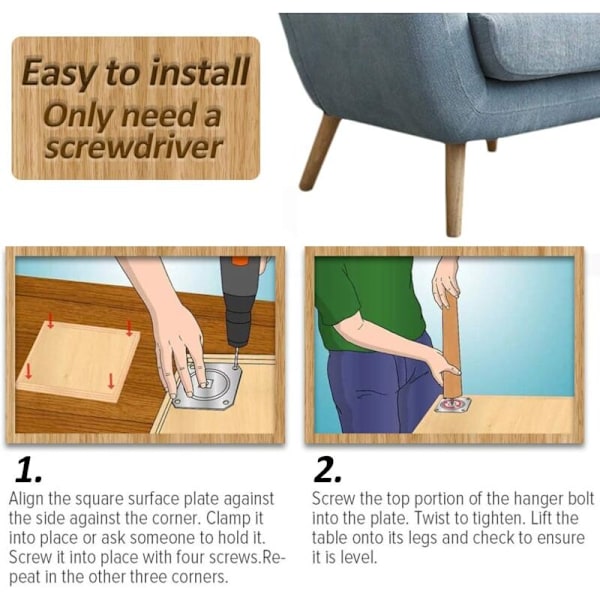 Easy to install
Only need a screwdriver

1.
Align the square surface plate against the side against the corner. Clamp it into place or ask someone to hold it. Screw it into place with four screws.Repeat in the other three corners.

2.
Screw the top portion of the hanger bolt into the plate. Twist to tighten. Lift the table onto its legs and check to ensure it is level.