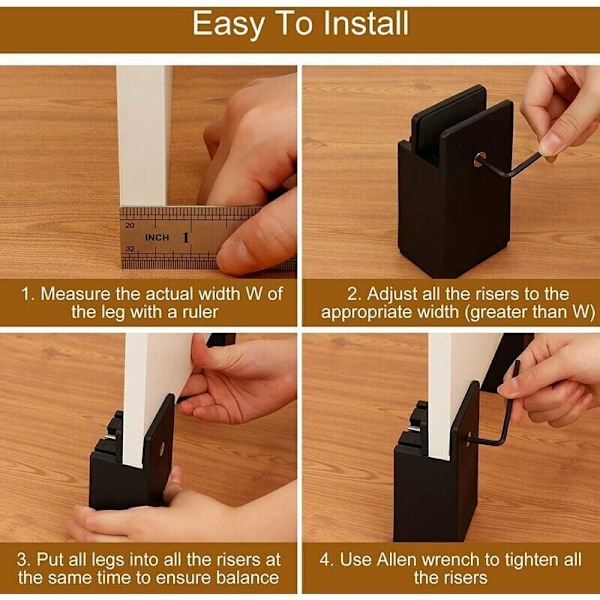 Easy To Install

20
INCH 1
32

1. Measure the actual width W of the leg with a ruler

2. Adjust all the risers to the appropriate width (greater than W)

3. Put all legs into all the risers at the same time to ensure balance

4. Use Allen wrench to tighten all the risers