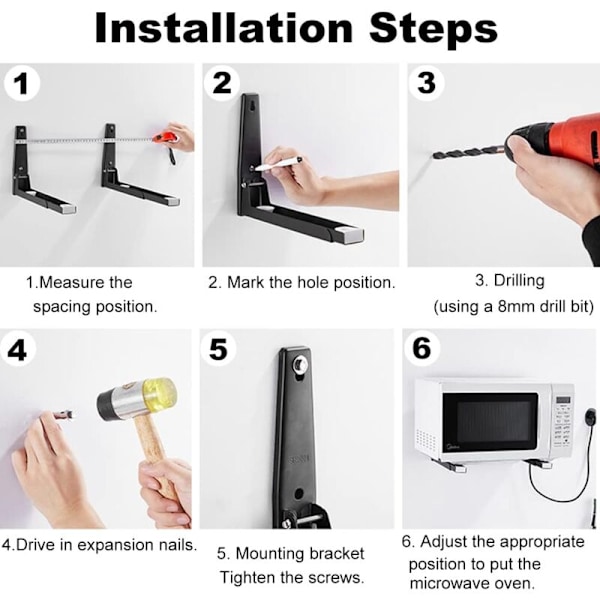 Installation Steps

1

2

3

1.Measure the spacing position.

2. Mark the hole position.

3. Drilling (using a 8mm drill bit)

4

5

6

4.Drive in expansion nails.

5. Mounting bracket Tighten the screws.

6. Adjust the appropriate position to put the microwave oven.