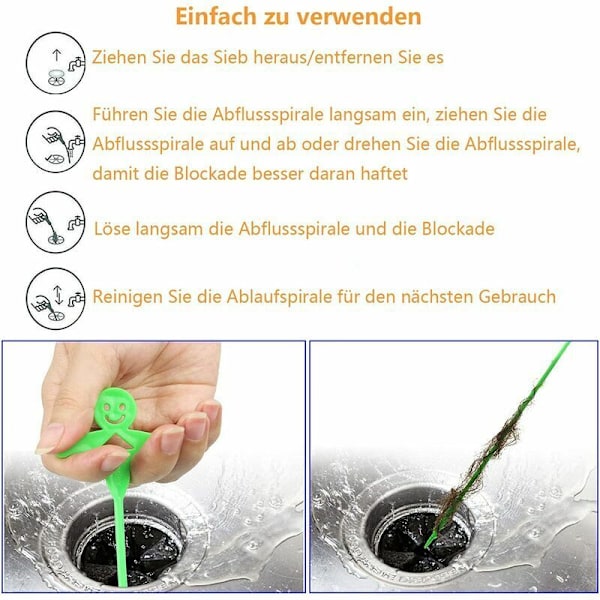 Einfach zu verwenden

Ziehen Sie das Sieb heraus/entfernen Sie es

Führen Sie die Abflussspirale langsam ein, ziehen Sie die Abflussspirale auf und ab oder drehen Sie die Abflussspirale, damit die Blockade besser daran haftet

Löse langsam die Abflussspirale und die Blockade

Reinigen Sie die Ablaufspirale für den nächsten Gebrauch