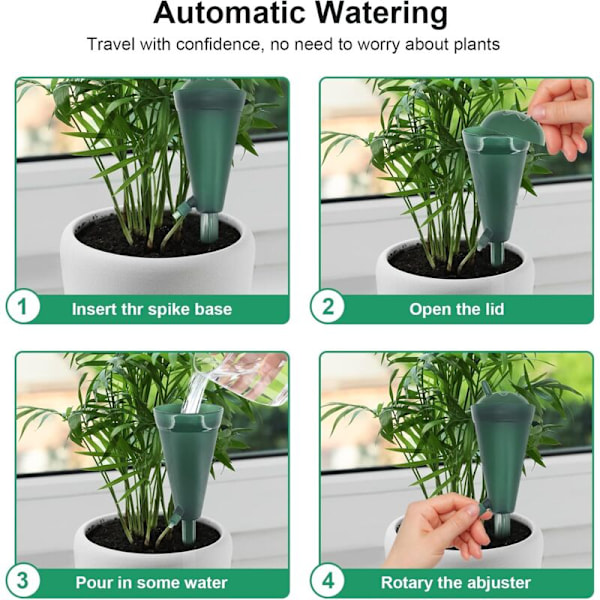 Automatic Watering

Travel with confidence, no need to worry about plants

1 Insert thr spike base

2 Open the lid

3 Pour in some water

4 Rotary the abjuster