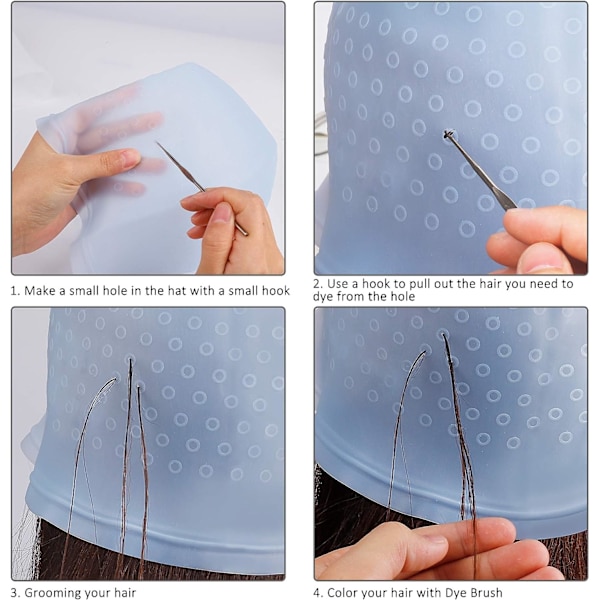 1. Make a small hole in the hat with a small hook

2. Use a hook to pull out the hair you need to dye from the hole

3. Grooming your hair

4. Color your hair with Dye Brush