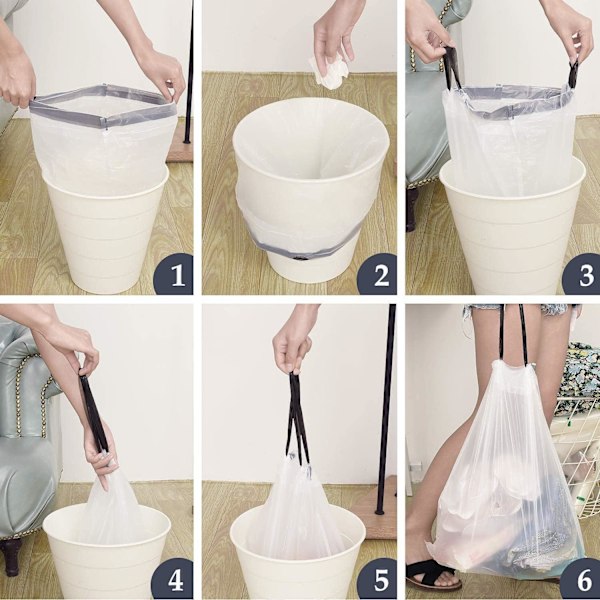 1
2
3
4
5
6