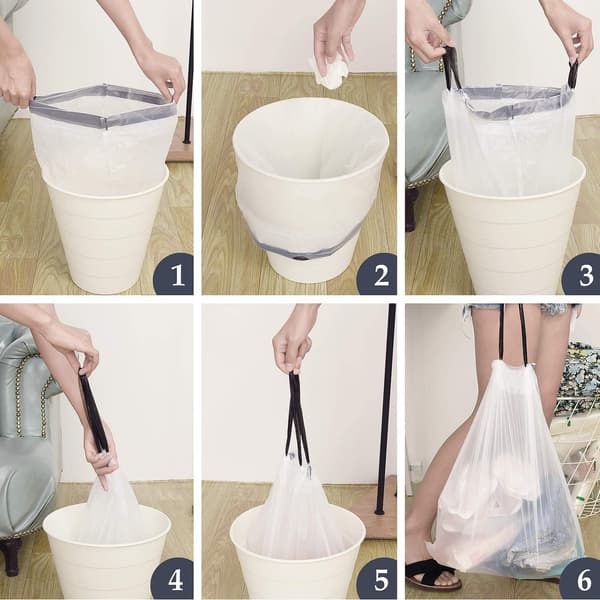 1

2

3

4

5

6