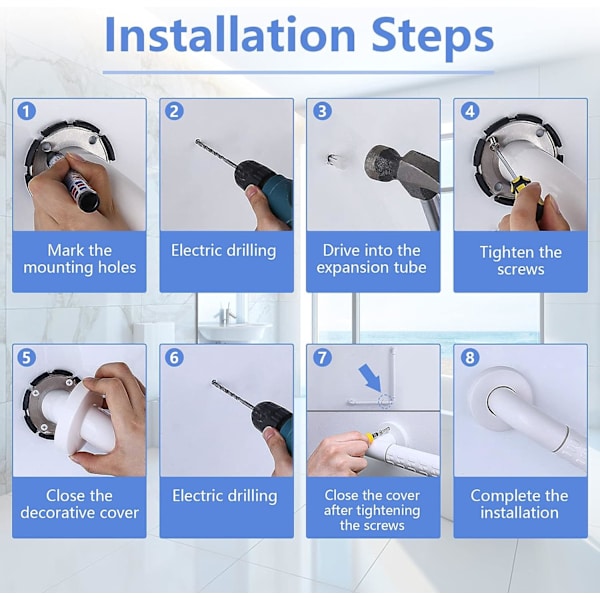 Installation Steps

1
Mark the mounting holes

2
Electric drilling

3
Drive into the expansion tube

4
Tighten the screws

5
Close the decorative cover

6
Electric drilling

7
Close the cover after tightening the screws

8
Complete the installation