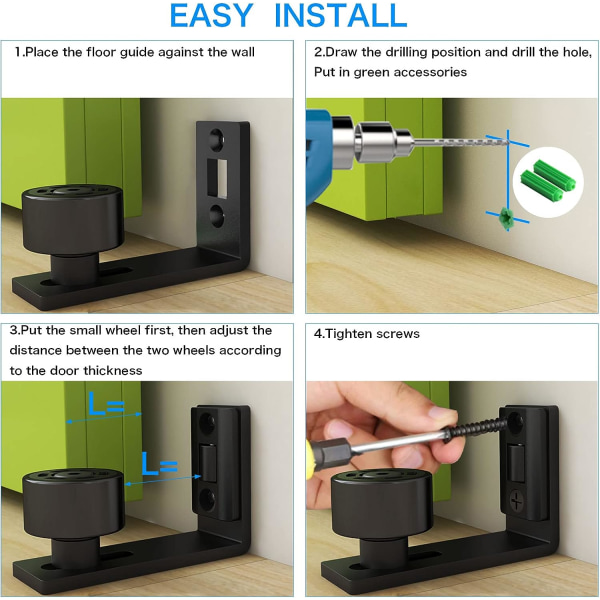 EASY INSTALL

1.Place the floor guide against the wall

2.Draw the drilling position and drill the hole, Put in green accessories

3.Put the small wheel first, then adjust the distance between the two wheels according to the door thickness

L=

L=

4.Tighten screws